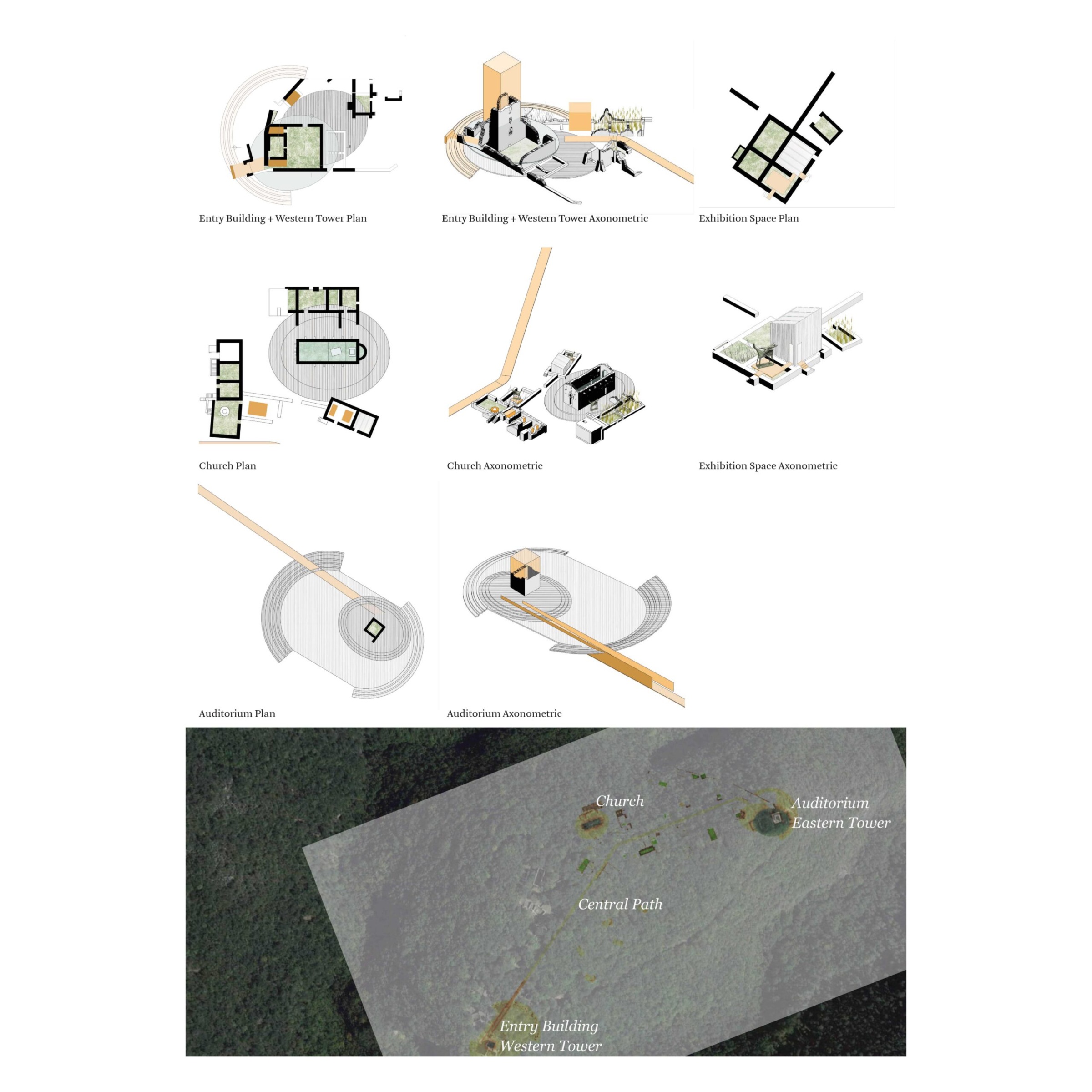 Entry Building + Western Tower Plan

Entry Building + Western Tower Axonometric

Exhibition Space Plan

Church Plan

Church Axonometric

Exhibition Space Axonometric

Auditorium Plan

Auditorium Axonometric

Church

Auditorium
Eastern Tower

Central Path

Entry Building
Western Tower